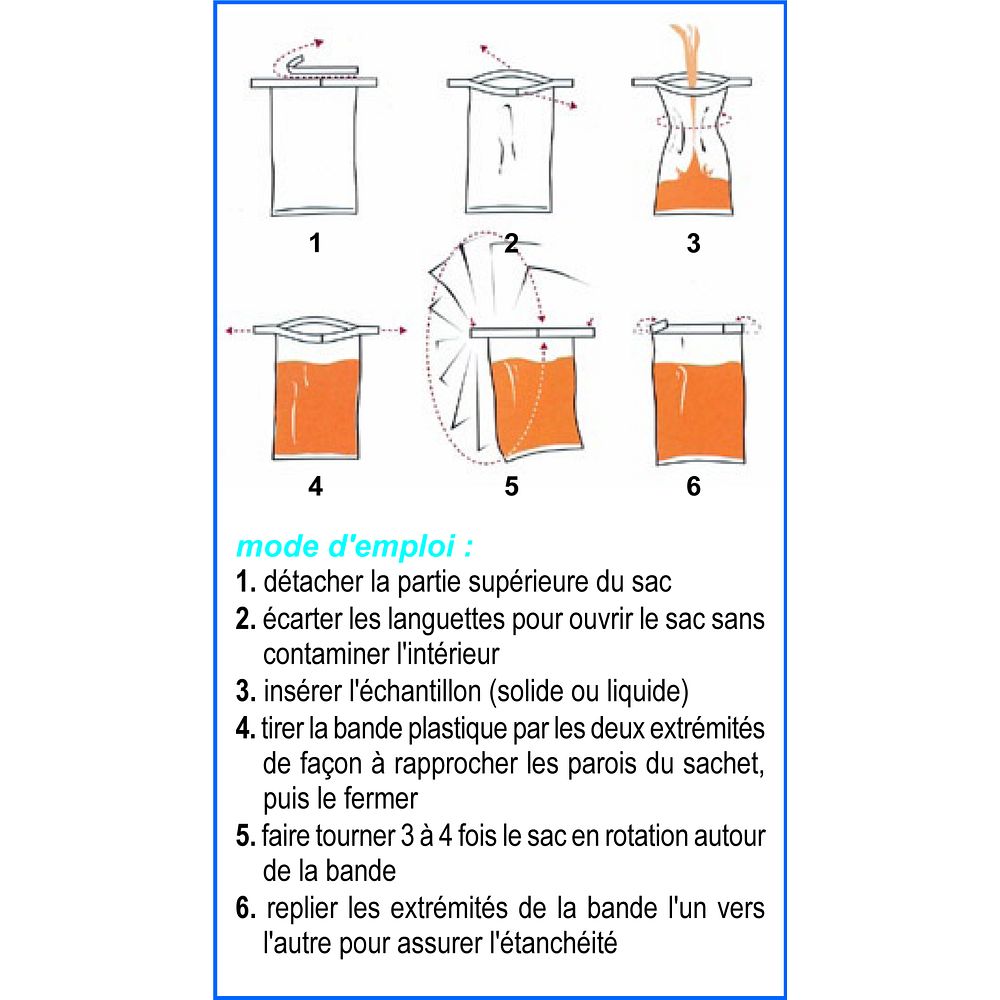 1
2
3
4
5
6

mode d'emploi :

1. détacher la partie supérieure du sac

2. écarter les languettes pour ouvrir le sac sans contaminer l'intérieur

3. insérer l'échantillon (solide ou liquide)

4. tirer la bande plastique par les deux extrémités de façon à rapprocher les parois du sachet, puis le fermer

5. faire tourner 3 à 4 fois le sac en rotation autour de la bande

6. replier les extrémités de la bande l'un vers l'autre pour assurer l'étanchéité